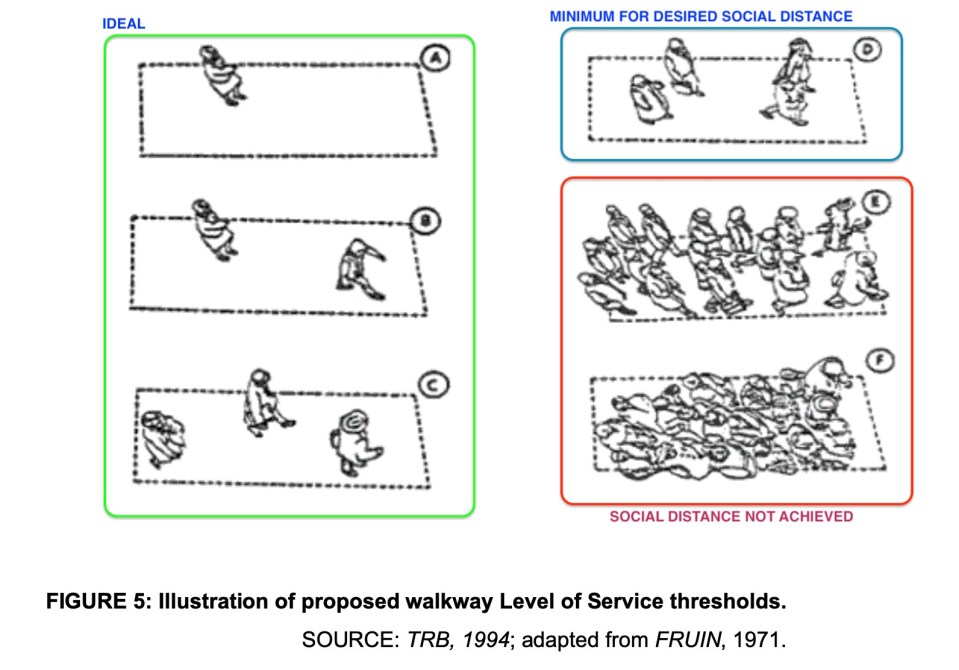 IDEAL

A

B

C

MINIMUM FOR DESIRED SOCIAL DISTANCE

D

E

F

SOCIAL DISTANCE NOT ACHIEVED

FIGURE 5: Illustration of proposed walkway Level of Service thresholds.

SOURCE: TRB, 1994; adapted from FRUIN, 1971.